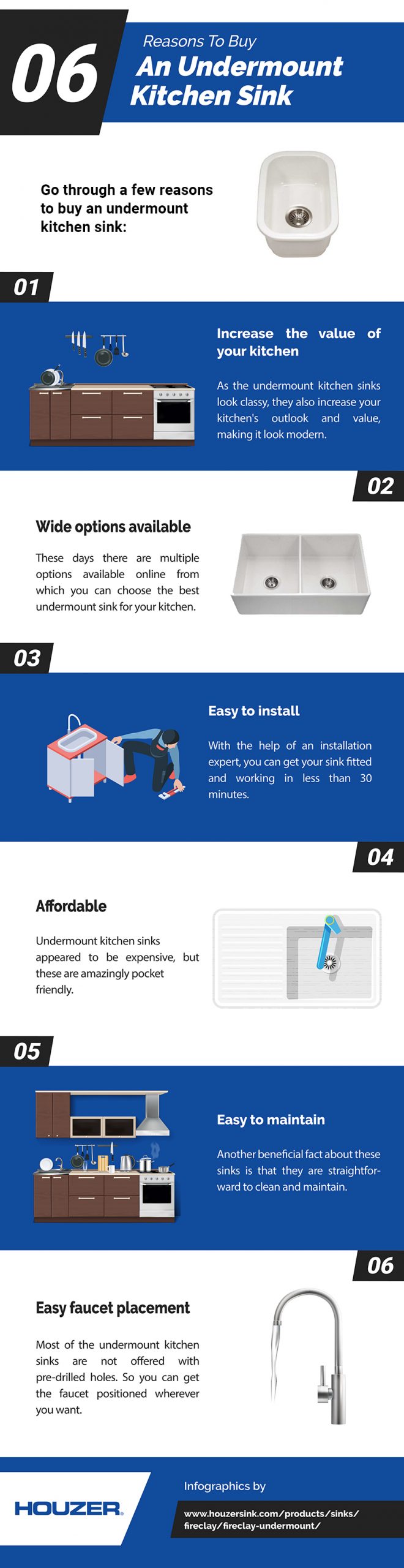 06

Reasons To Buy
An Undermount Kitchen Sink

Go through a few reasons to buy an undermount kitchen sink:

01

Increase the value of your kitchen

As the undermount kitchen sinks look classy, they also increase your kitchen's outlook and value, making it look modern.

02

Wide options available

These days there are multiple options available online from which you can choose the best undermount sink for your kitchen.

03

Easy to install

With the help of an installation expert, you can get your sink fitted and working in less than 30 minutes.

04

Affordable

Undermount kitchen sinks appeared to be expensive, but these are amazingly pocket friendly.

05

Easy to maintain

Another beneficial fact about these sinks is that they are straightforward to clean and maintain.

06

Easy faucet placement

Most of the undermount kitchen sinks are not offered with pre-drilled holes. So you can get the faucet positioned wherever you want.

HOUZER

Infographics by

www.houzersink.com/products/sinks/fireclay/fireclay-undermount/