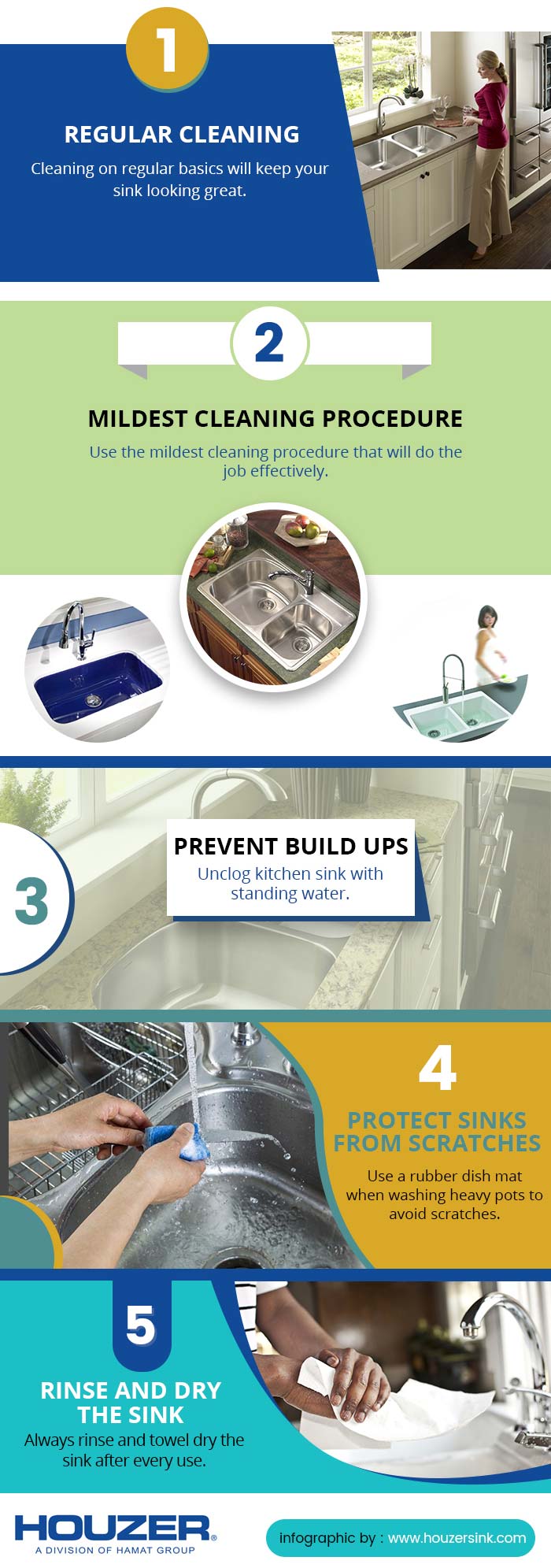 1

REGULAR CLEANING

Cleaning on regular basics will keep your sink looking great.

2

MILDEST CLEANING PROCEDURE

Use the mildest cleaning procedure that will do the job effectively.

3

PREVENT BUILD UPS

Unclog kitchen sink with standing water.

4

PROTECT SINKS FROM SCRATCHES

Use a rubber dish mat when washing heavy pots to avoid scratches.

5

RINSE AND DRY THE SINK

Always rinse and towel dry the sink after every use.

HOUZER®
A DIVISION OF HAMAT GROUP

infographic by : www.houzersink.com