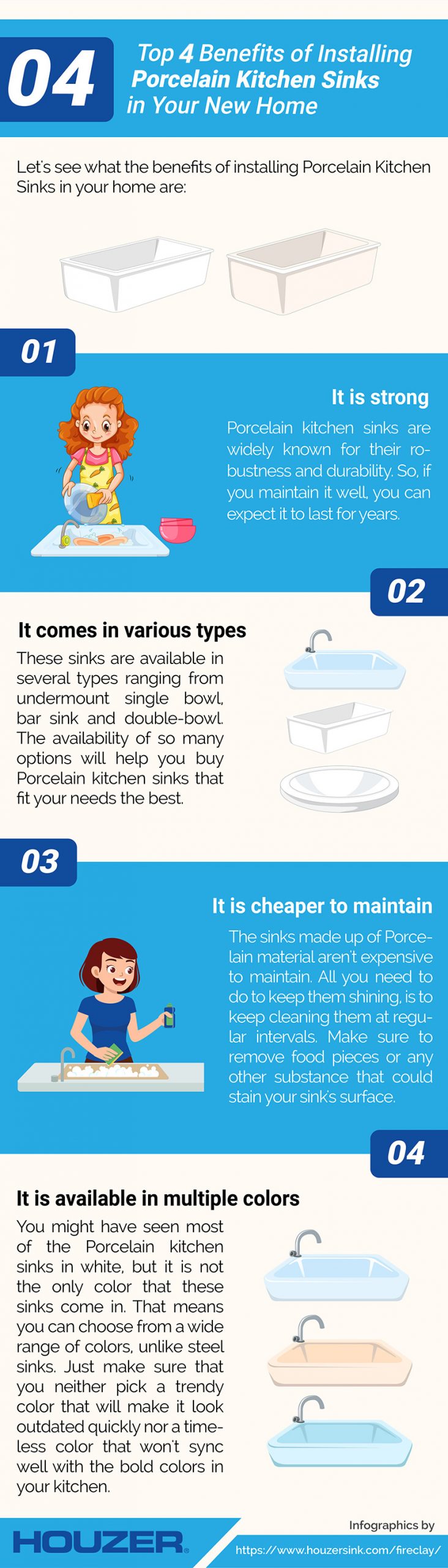 04

Top 4 Benefits of Installing Porcelain Kitchen Sinks in Your New Home

Let's see what the benefits of installing Porcelain Kitchen Sinks in your home are:

01

It is strong

Porcelain kitchen sinks are widely known for their robustness and durability. So, if you maintain it well, you can expect it to last for years.

02

It comes in various types

These sinks are available in several types ranging from undermount single bowl, bar sink and double-bowl. The availability of so many options will help you buy Porcelain kitchen sinks that fit your needs the best.

03

It is cheaper to maintain

The sinks made up of Porcelain material aren't expensive to maintain. All you need to do to keep them shining, is to keep cleaning them at regular intervals. Make sure to remove food pieces or any other substance that could stain your sink's surface.

04

It is available in multiple colors

You might have seen most of the Porcelain kitchen sinks in white, but it is not the only color that these sinks come in. That means you can choose from a wide range of colors, unlike steel sinks. Just make sure that you neither pick a trendy color that will make it look outdated quickly nor a timeless color that won't sync well with the bold colors in your kitchen.

HOUZER

Infographics by

https://www.houzersink.com/fireclay/