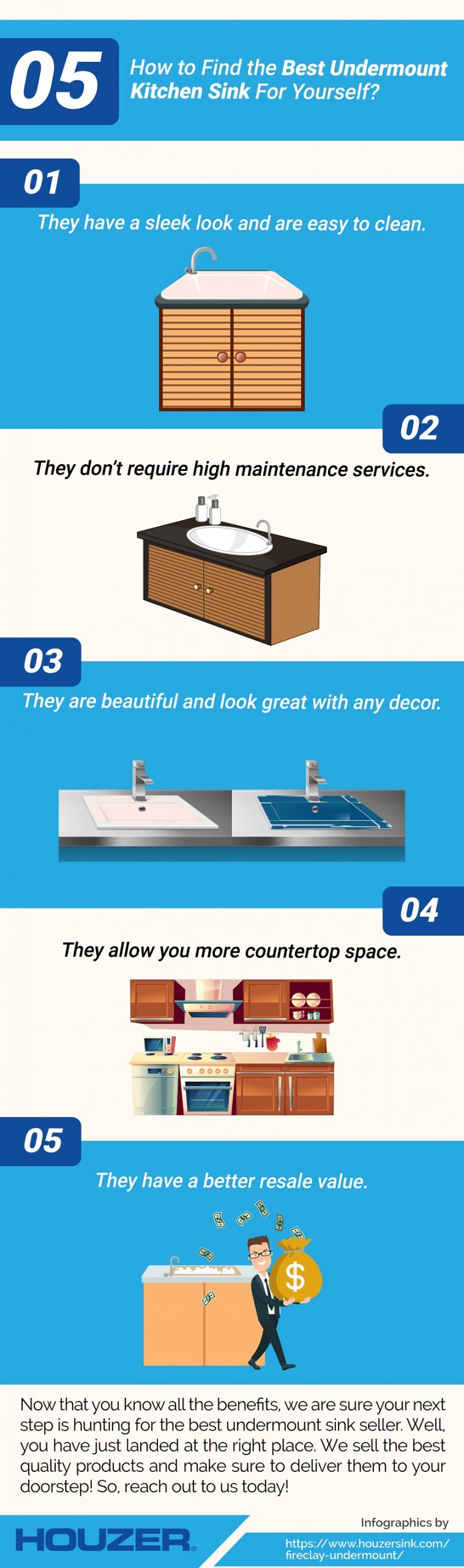 05

How to Find the Best Undermount Kitchen Sink For Yourself?

01

They have a sleek look and are easy to clean.

02

They don't require high maintenance services.

03

They are beautiful and look great with any decor.

04

They allow you more countertop space.

05

They have a better resale value.

$

Now that you know all the benefits, we are sure your next step is hunting for the best undermount sink seller. Well, you have just landed at the right place. We sell the best quality products and make sure to deliver them to your doorstep! So, reach out to us today!

HOUZER

Infographics by

https://www.houzersink.com/fireclay-undermount/