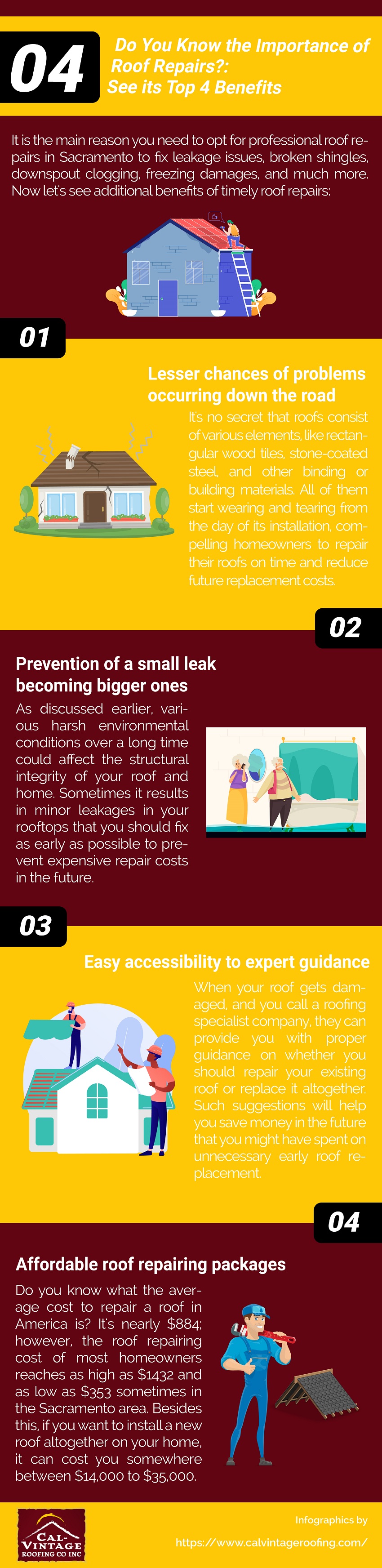 04

Do You Know the Importance of Roof Repairs?: See its Top 4 Benefits

It is the main reason you need to opt for professional roof repairs in Sacramento to fix leakage issues, broken shingles, downspout clogging, freezing damages, and much more. Now let's see additional benefits of timely roof repairs:

01

Lesser chances of problems occurring down the road

It's no secret that roofs consist of various elements, like rectangular wood tiles, stone-coated steel, and other binding or building materials. All of them start wearing and tearing from the day of its installation, compelling homeowners to repair their roofs on time and reduce future replacement costs.

02

Prevention of a small leak becoming bigger ones

As discussed earlier, various harsh environmental conditions over a long time could affect the structural integrity of your roof and home. Sometimes it results in minor leakages in your rooftops that you should fix as early as possible to prevent expensive repair costs in the future.

03

Easy accessibility to expert guidance

When your roof gets damaged, and you call a roofing specialist company, they can provide you with proper guidance on whether you should repair your existing roof or replace it altogether. Such suggestions will help you save money in the future that you might have spent on unnecessary early roof replacement.

04

Affordable roof repairing packages

Do you know what the average cost to repair a roof in America is? It's nearly $884; however, the roof repairing cost of most homeowners reaches as high as $1432 and as low as $353 sometimes in the Sacramento area. Besides this, if you want to install a new roof altogether on your home, it can cost you somewhere between $14,000 to $35,000.

CAL-VINTAGE ROOFING CO INC

Infographics by
https://www.calvintageroofing.com/