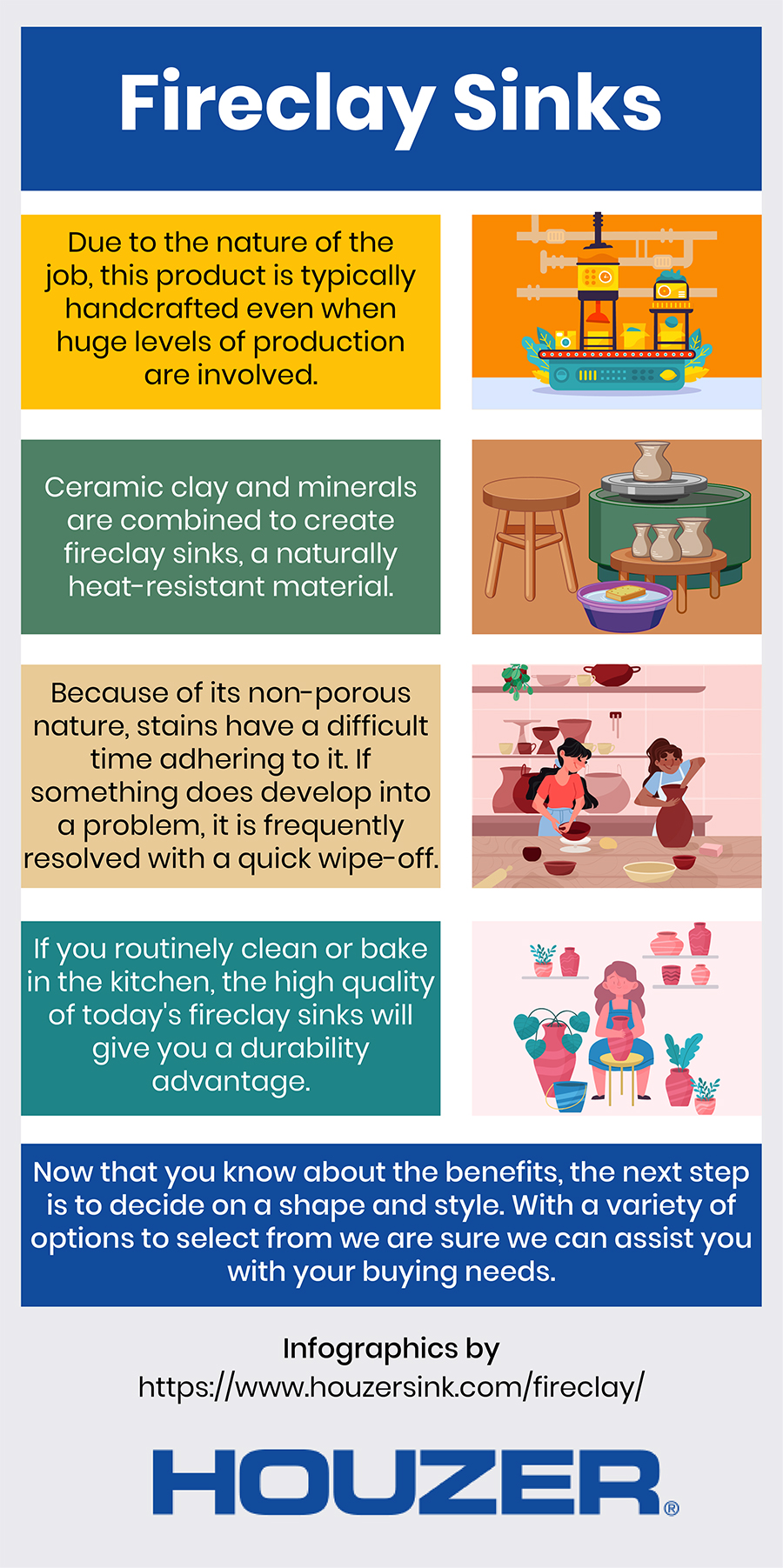 Fireclay Sinks

Due to the nature of the job, this product is typically handcrafted even when huge levels of production are involved.

Ceramic clay and minerals are combined to create fireclay sinks, a naturally heat-resistant material.

Because of its non-porous nature, stains have a difficult time adhering to it. If something does develop into a problem, it is frequently resolved with a quick wipe-off.

If you routinely clean or bake in the kitchen, the high quality of today's fireclay sinks will give you a durability advantage.

Now that you know about the benefits, the next step is to decide on a shape and style. With a variety of options to select from we are sure we can assist you with your buying needs.

Infographics by
https://www.houzersink.com/fireclay/

HOUZER®